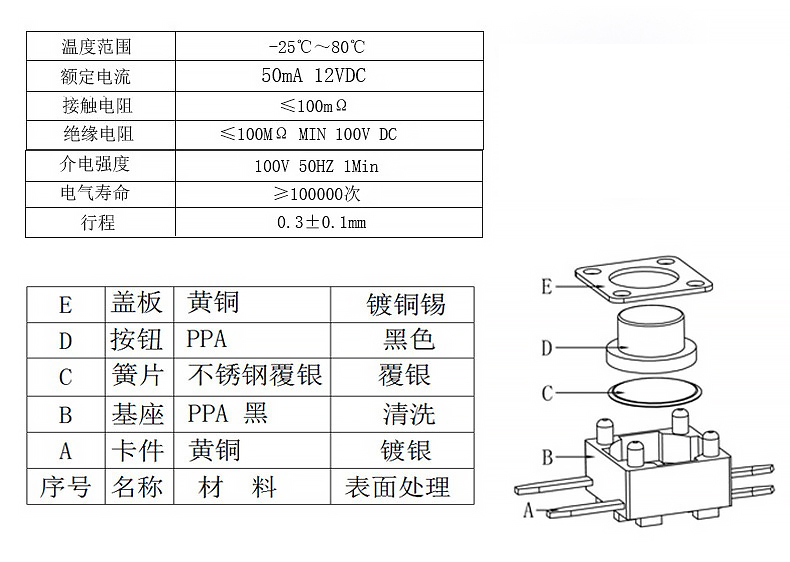 | 温度范围 | -25℃～80℃ |
|---|---|
| 额定电流 | 50mA 12VDC |
| 接触电阻 | ≤100mΩ |
| 绝缘电阻 | ≤100MΩ MIN 100V DC |
| 介电强度 | 100V 50HZ 1Min |
| 电气寿命 | ≥100000次 |
| 行程 | 0.3±0.1mm |

| E | 盖板 | 黄铜 | 镀铜锡 |
|---|---|---|---|
| D | 按钮 | PPA | 黑色 |
| C | 簧片 | 不锈钢覆银 | 覆银 |
| B | 基座 | PPA 黑 | 清洗 |
| A | 卡件 | 黄铜 | 镀银 |
| 序号 | 名称 | 材 料 | 表面处理 |

E
D
C
B
A