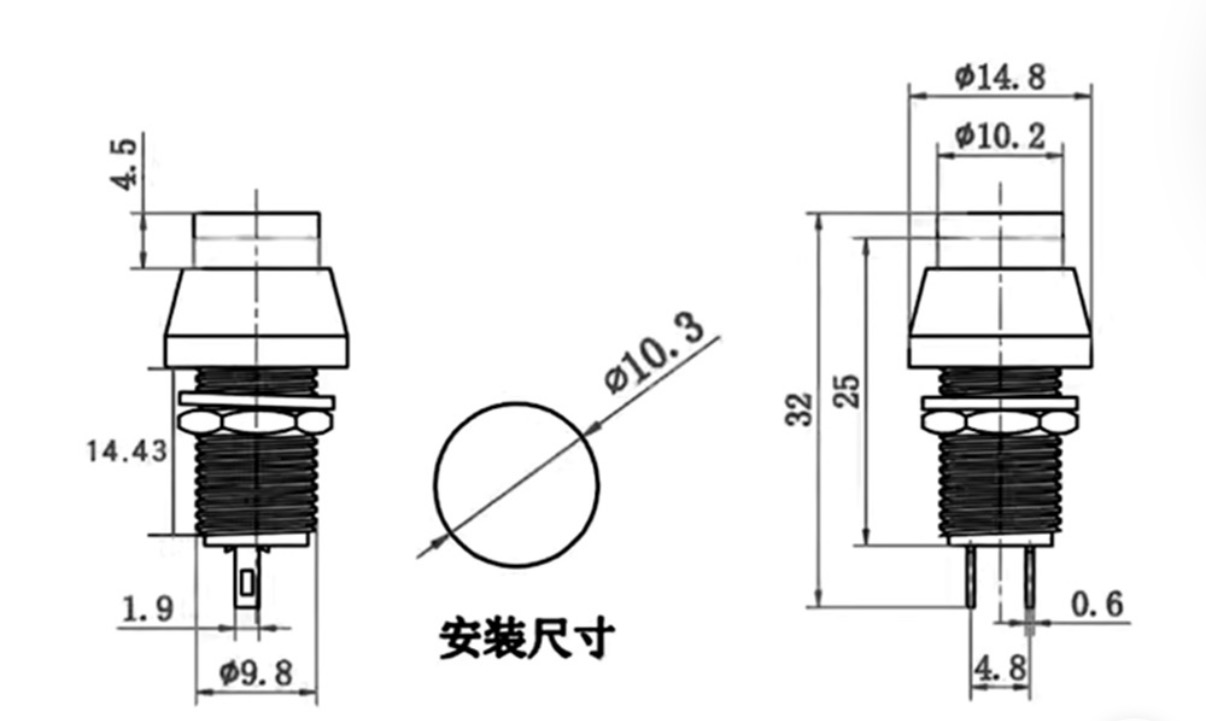 4.5

14.43

1.9

ø9.8

ø10.3

安装尺寸

ø14.8

ø10.2

32

25

0.6

4.8